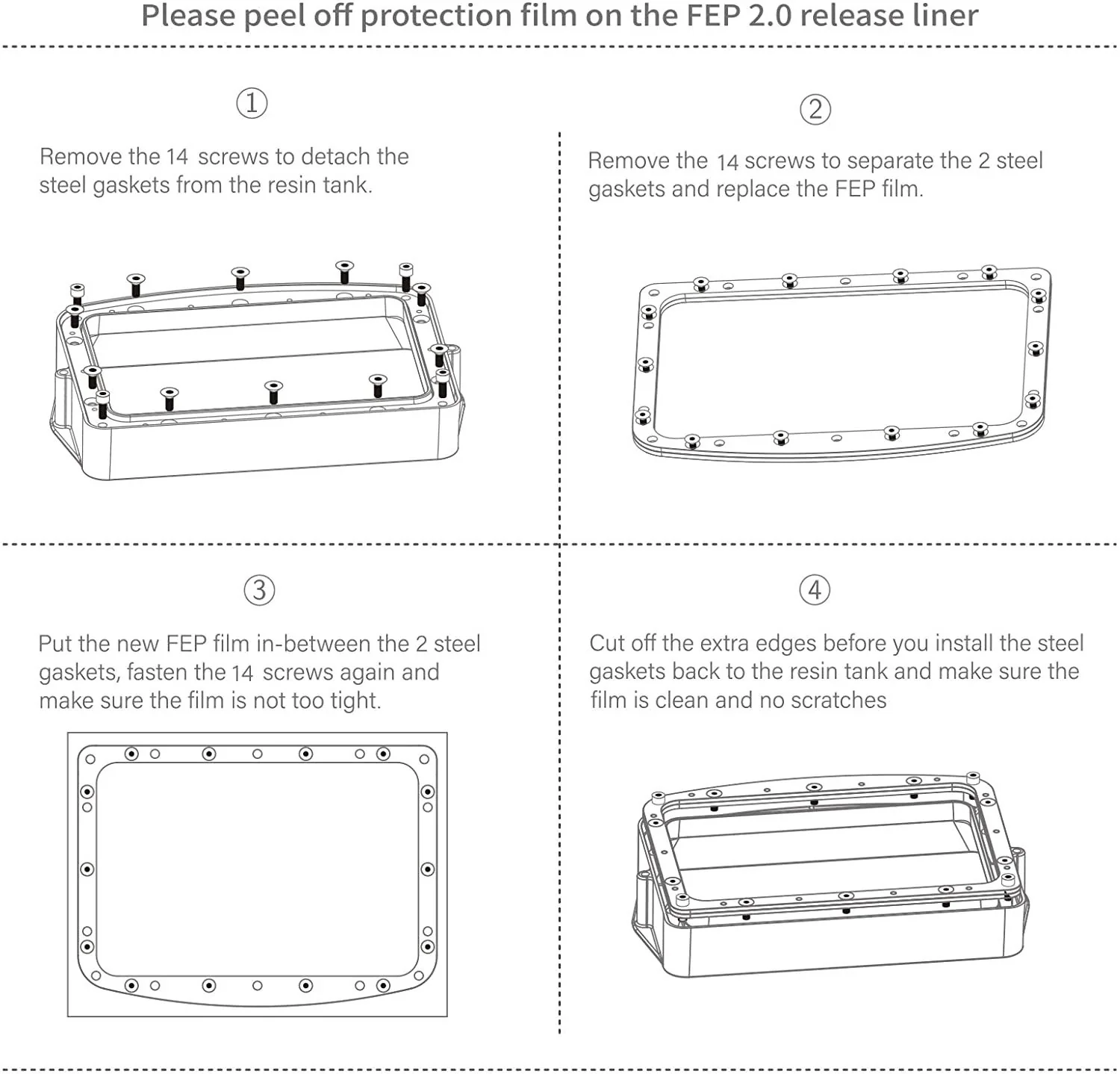 Please peel off protection film on the FEP 2.0 release liner

①

Remove the 14 screws to detach the steel gaskets from the resin tank.

②

Remove the 14 screws to separate the 2 steel gaskets and replace the FEP film.

③

Put the new FEP film in-between the 2 steel gaskets, fasten the 14 screws again and make sure the film is not too tight.

④

Cut off the extra edges before you install the steel gaskets back to the resin tank and make sure the film is clean and no scratches